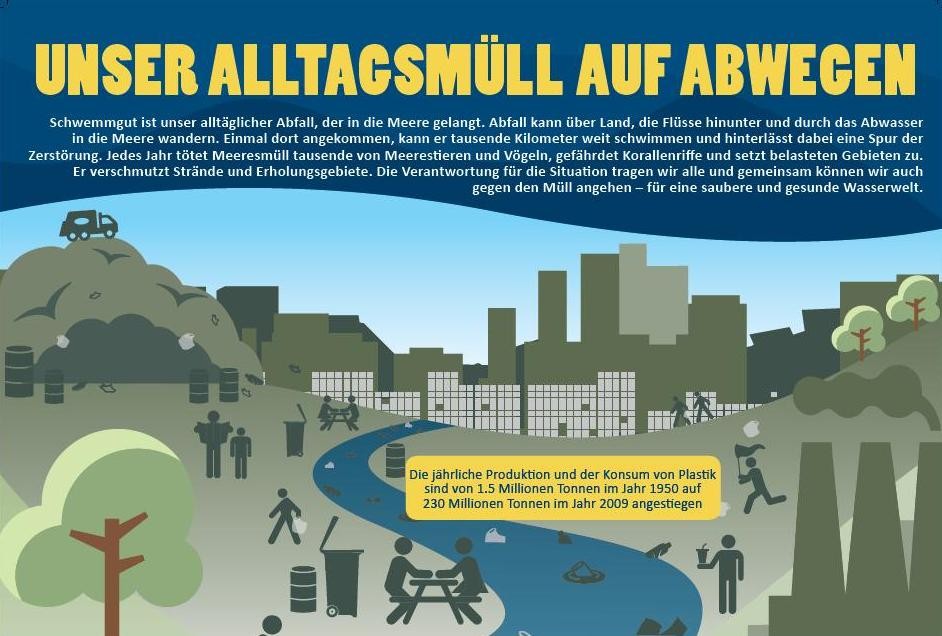 UNSER ALLTAGSMÜLL AUF ABWEGEN

Schwemmgut ist unser alltäglicher Abfall, der in die Meere gelangt. Abfall kann über Land, die Flüsse hinunter und durch das Abwasser in die Meere wandern. Einmal dort angekommen, kann er tausende Kilometer weit schwimmen und hinterlässt dabei eine Spur der Zerstörung. Jedes Jahr tötet Meeresmüll tausende von Meerestieren und Vögeln, gefährdet Korallenriffe und setzt belasteten Gebieten zu. Er verschmutzt Strände und Erholungsgebiete. Die Verantwortung für die Situation tragen wir alle und gemeinsam können wir auch gegen den Müll angehen – für eine saubere und gesunde Wasserwelt.

Die jährliche Produktion und der Konsum von Plastik sind von 1.5 Millionen Tonnen im Jahr 1950 auf 230 Millionen Tonnen im Jahr 2009 angestiegen